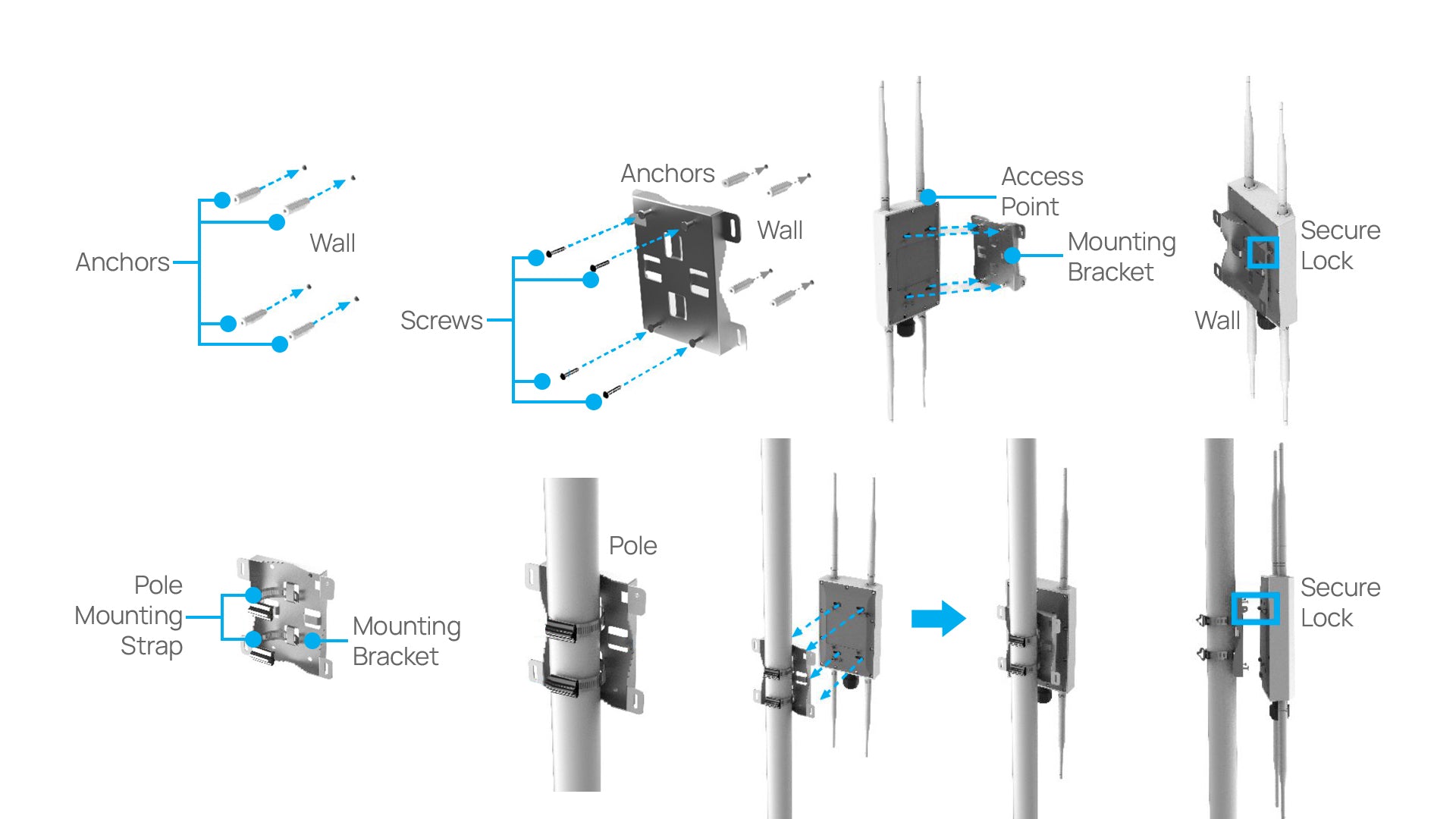 Anchors

Wall

Anchors

Wall

Screws

Access Point

Mounting Bracket

Secure Lock

Wall

Pole Mounting Strap

Mounting Bracket

Pole

Secure Lock